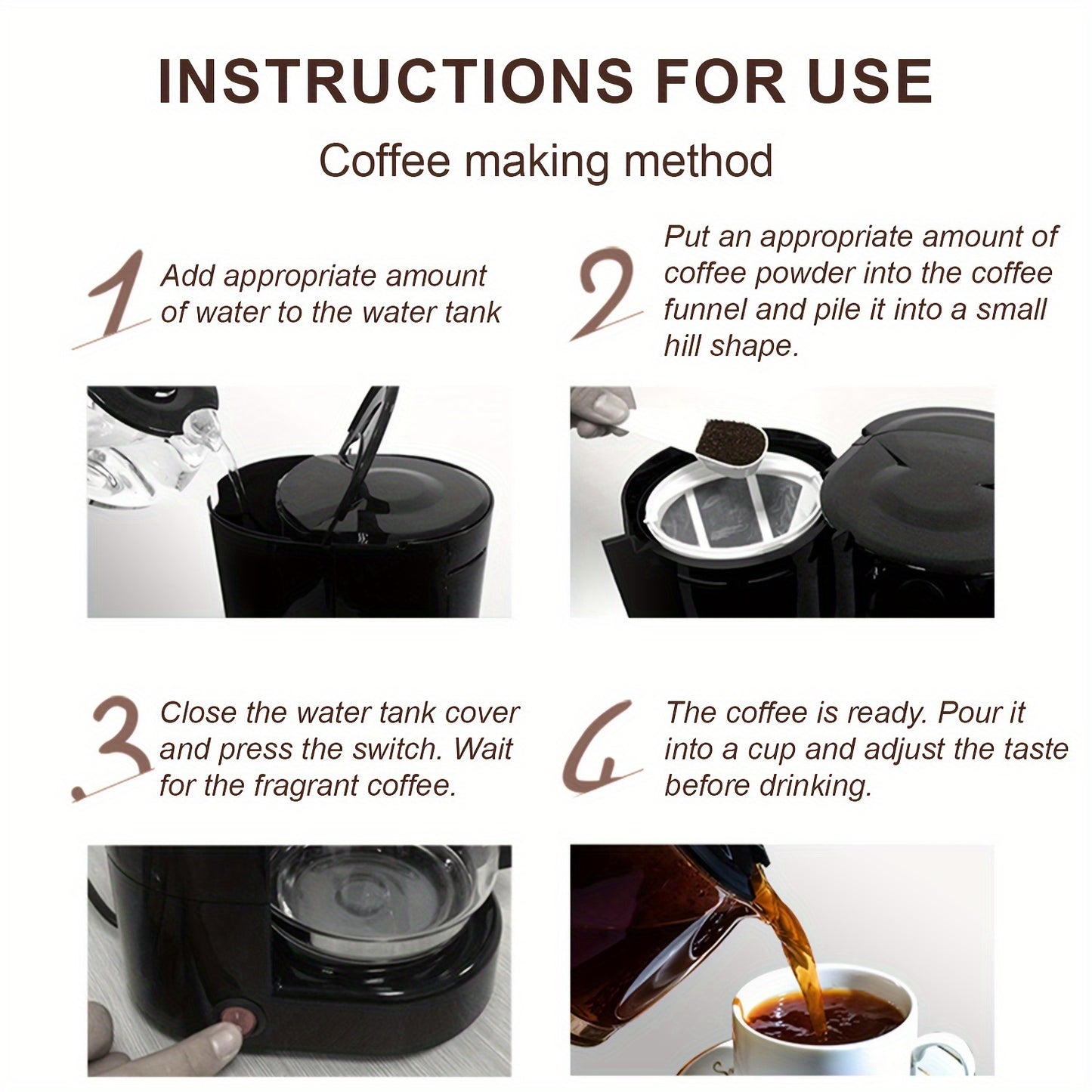 INSTRUCTIONS FOR USE

Coffee making method

1 Add appropriate amount of water to the water tank

2 Put an appropriate amount of coffee powder into the coffee funnel and pile it into a small hill shape.

3 Close the water tank cover and press the switch. Wait for the fragrant coffee.

4 The coffee is ready. Pour it into a cup and adjust the taste before drinking.