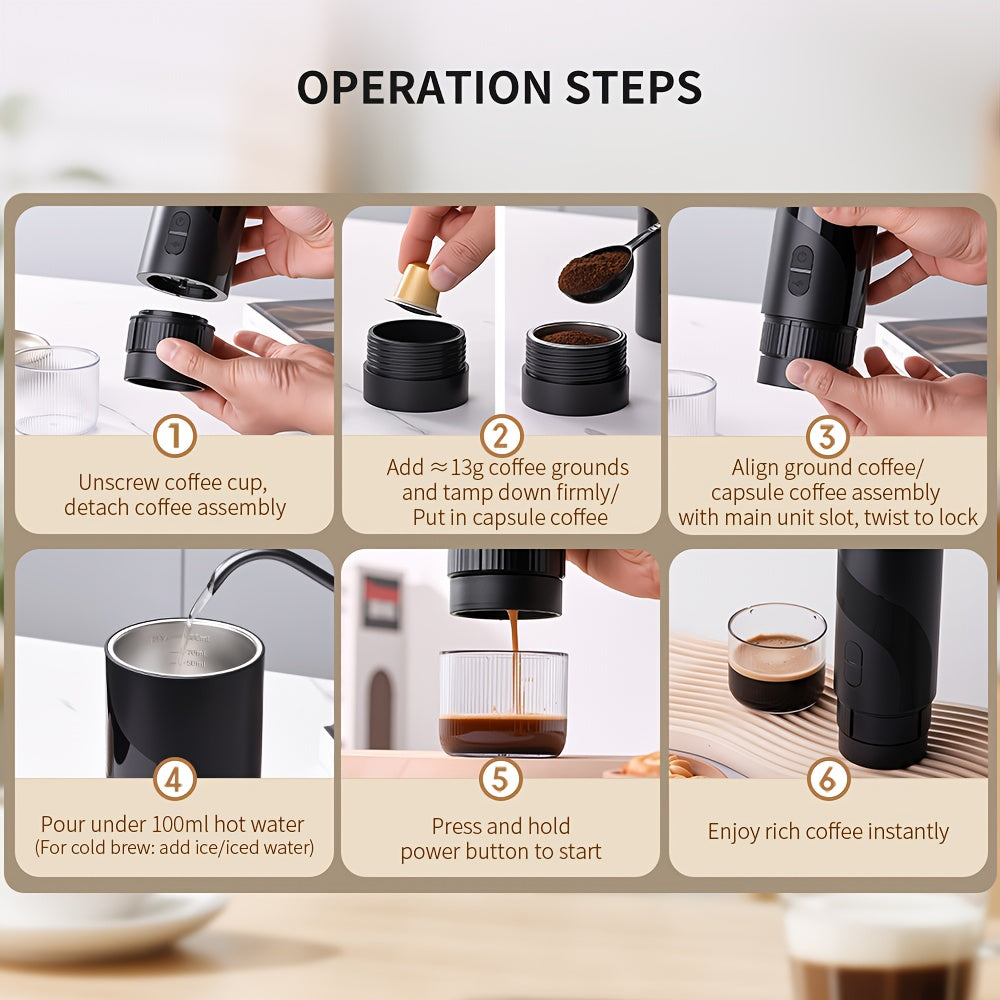 OPERATION STEPS

1
Unscrew coffee cup, detach coffee assembly

2
Add ≈13g coffee grounds and tamp down firmly/ Put in capsule coffee

3
Align ground coffee/ capsule coffee assembly with main unit slot, twist to lock

4
Pour under 100ml hot water
(For cold brew: add ice/iced water)

5
Press and hold power button to start

6
Enjoy rich coffee instantly