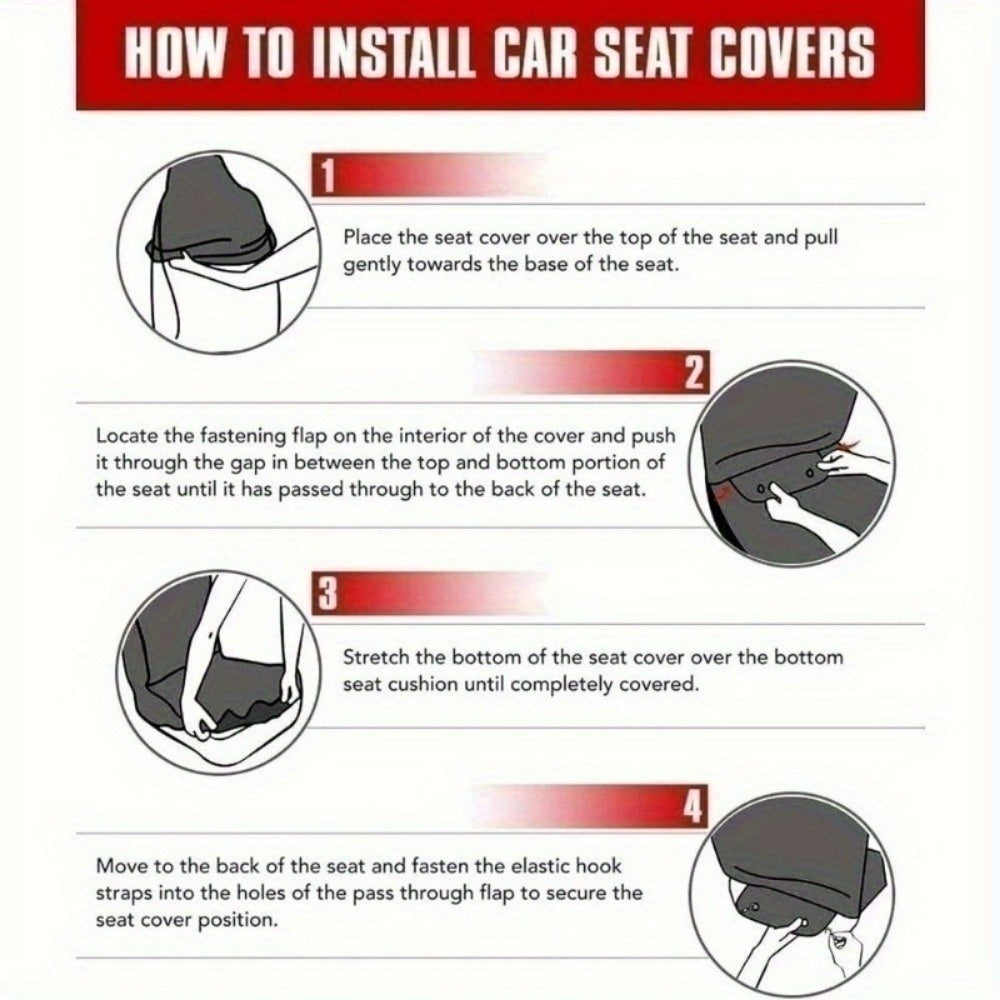 HOW TO INSTALL CAR SEAT COVERS

1

Place the seat cover over the top of the seat and pull gently towards the base of the seat.

2

Locate the fastening flap on the interior of the cover and push it through the gap in between the top and bottom portion of the seat until it has passed through to the back of the seat.

3

Stretch the bottom of the seat cover over the bottom seat cushion until completely covered.

4

Move to the back of the seat and fasten the elastic hook straps into the holes of the pass through flap to secure the seat cover position.